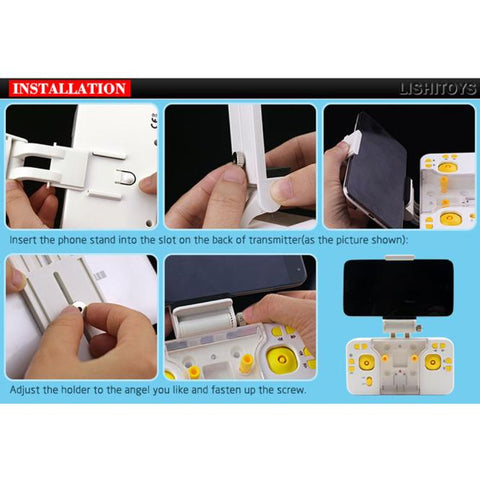 INSTALLATION

LISHITOYS

Insert the phone stand into the slot on the back of transmitter(as the picture shown):

Adjust the holder to the angel you like and fasten up the screw.